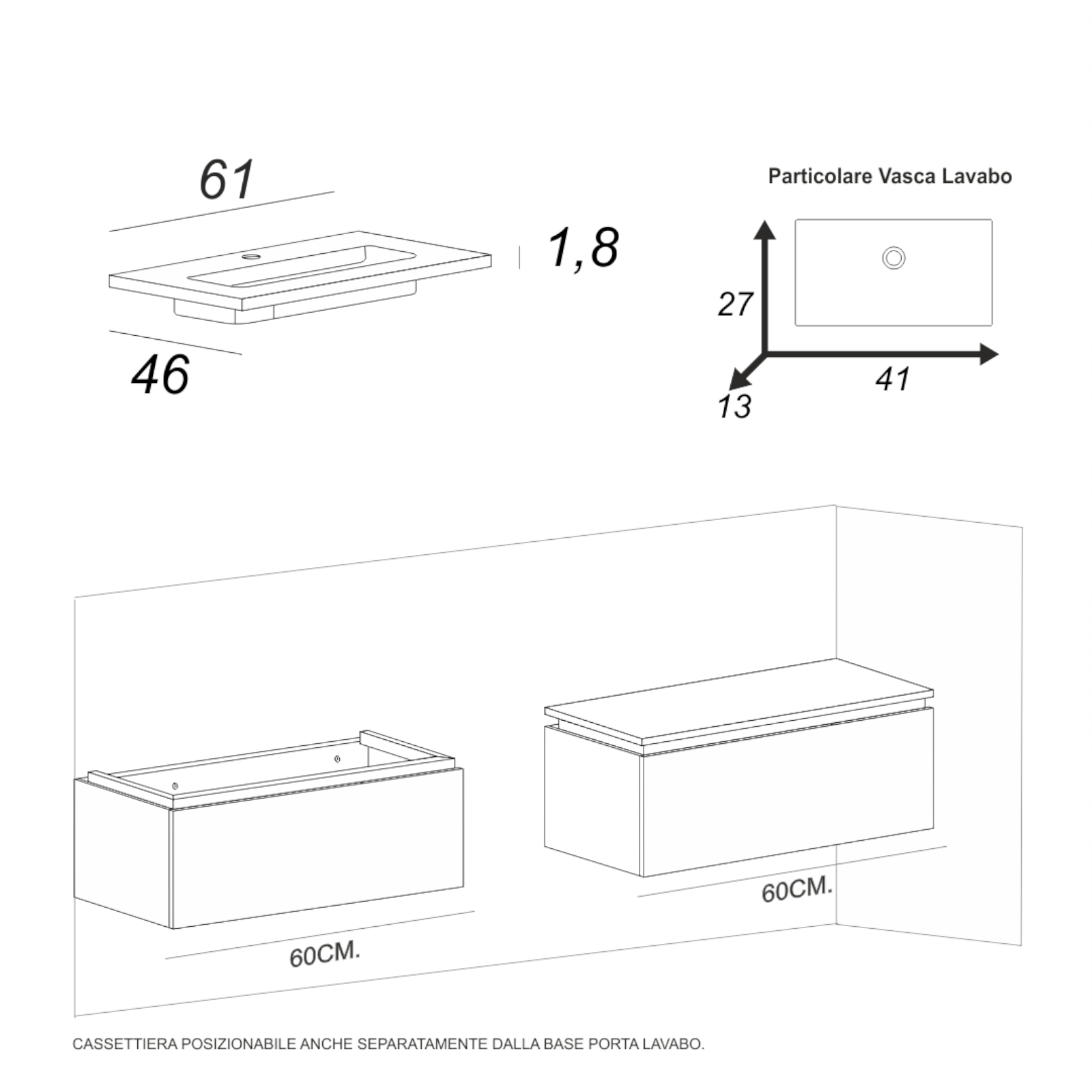 61

1,8

46

Particolare Vasca Lavabo

27

41

13

60CM.

60CM.

CASSETTIERA POSIZIONABILE ANCHE SEPARATAMENTE DALLA BASE PORTA LAVABO.